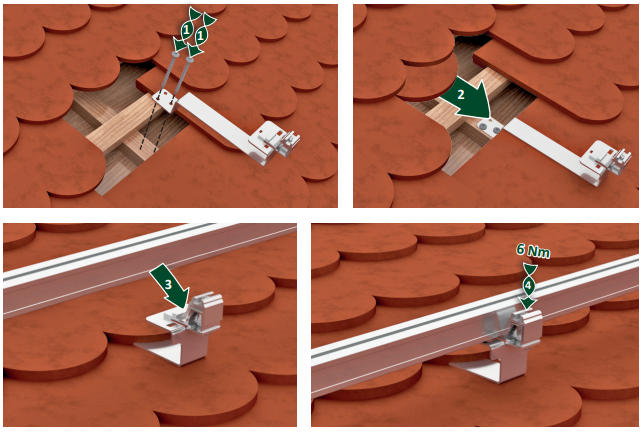 1
1
2
3
6 Nm
4